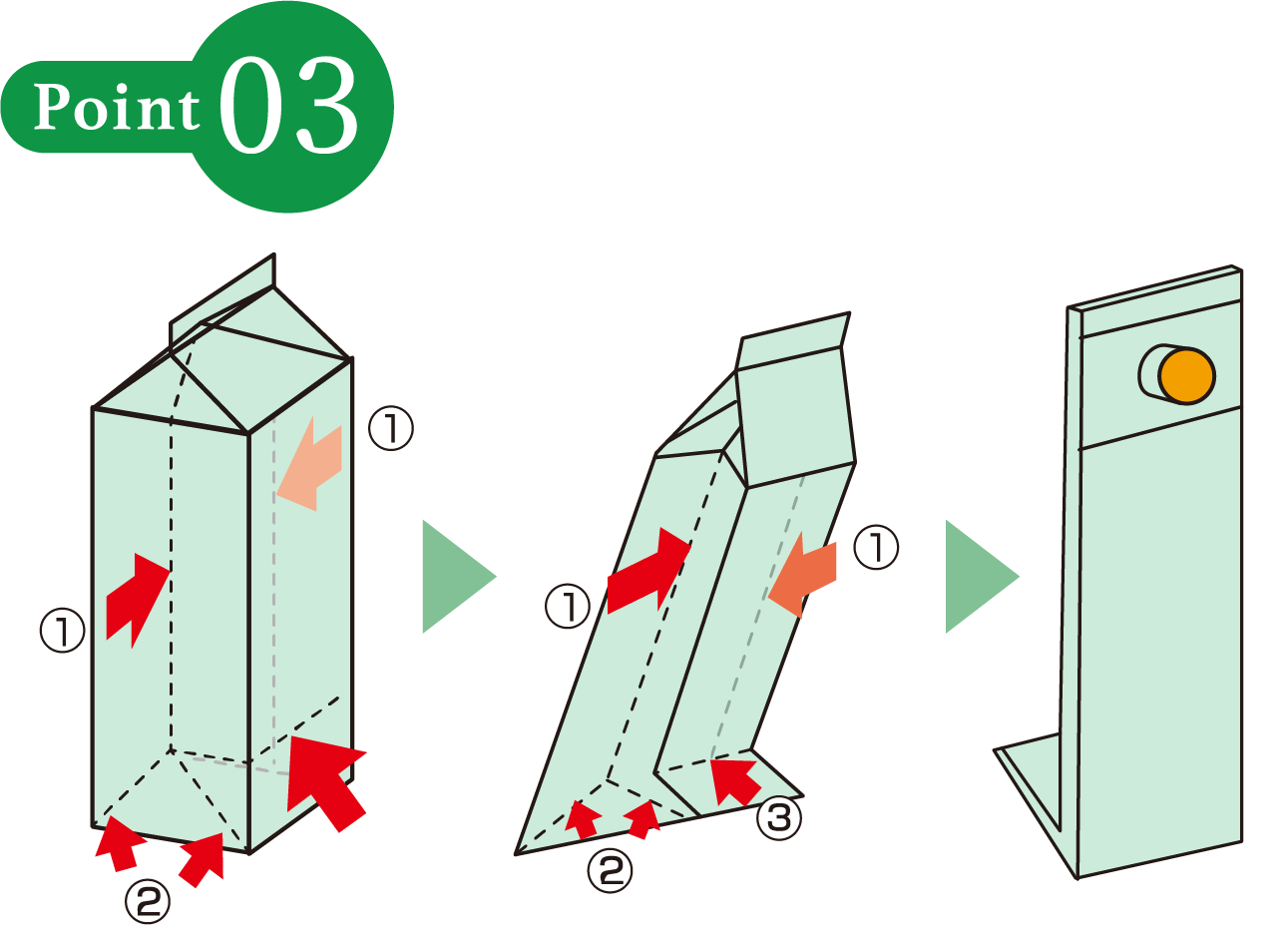 Point 03

①
①
②
①
①
②
③